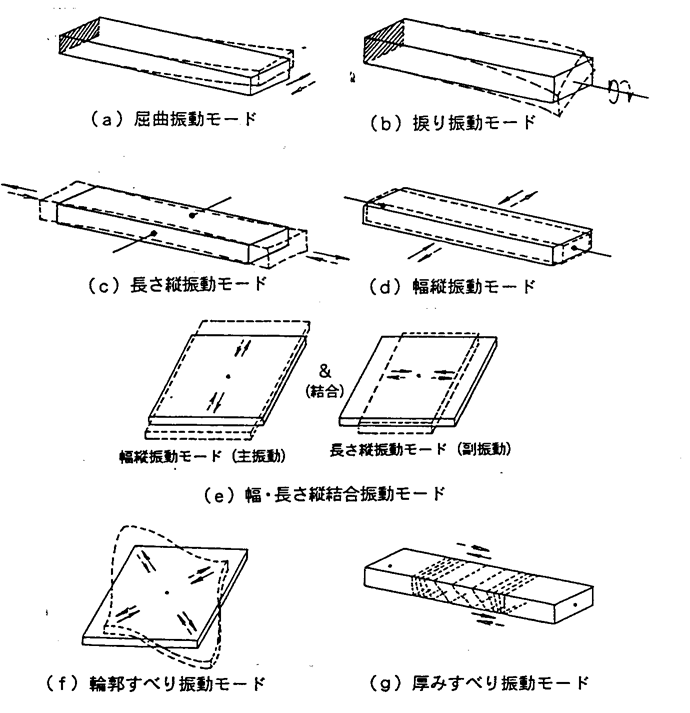 (a) 屈曲振動モード

(b) 捩り振動モード

(c) 長さ縦振動モード

(d) 幅縦振動モード

&
(結合)

幅縦振動モード (主振動)

長さ縦振動モード (副振動)

(e) 幅・長さ縦結合振動モード

(f) 輪郭すべり振動モード

(g) 厚みすべり振動モード